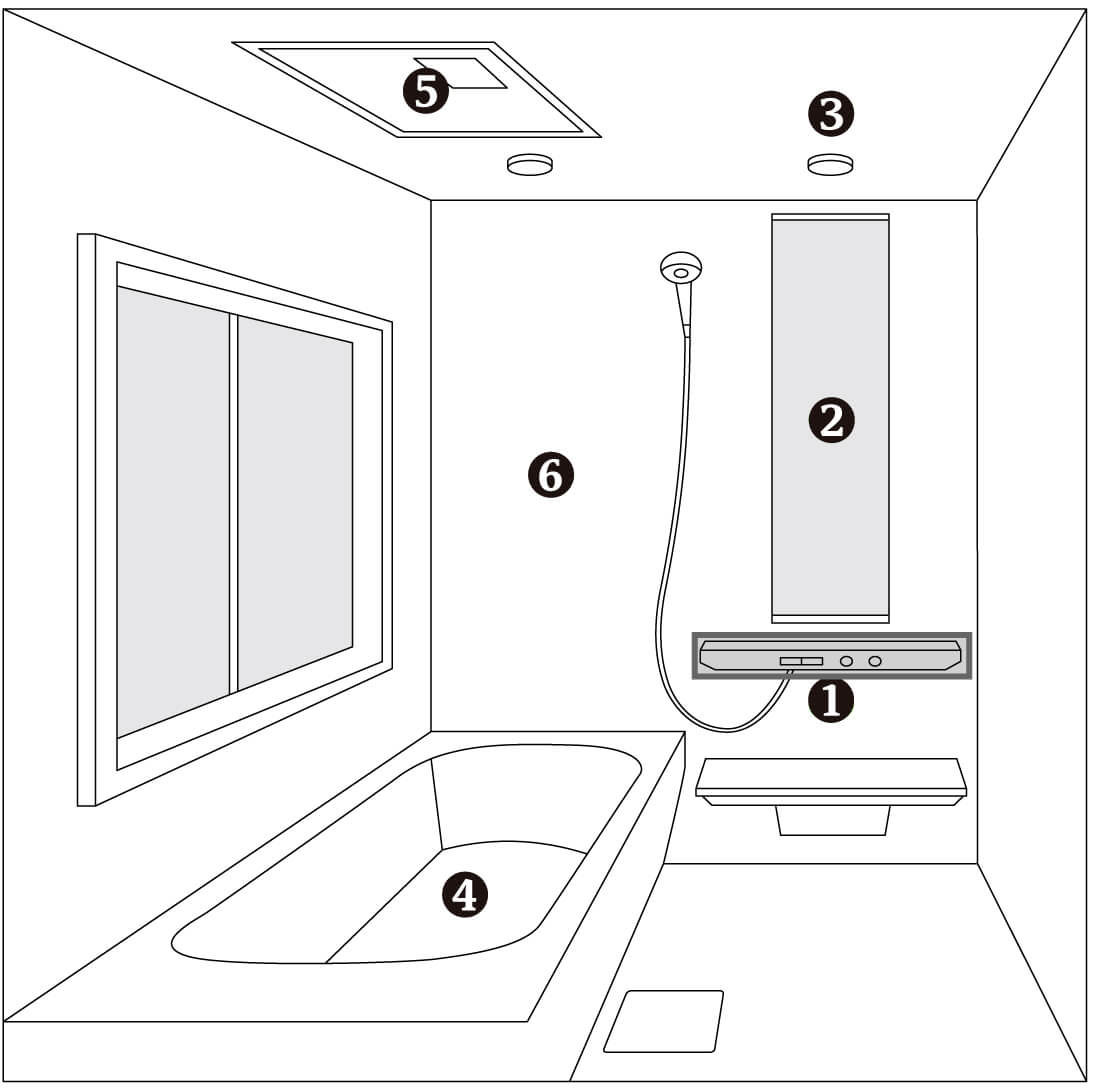 ❺
❸
❷
❻
❶
❹